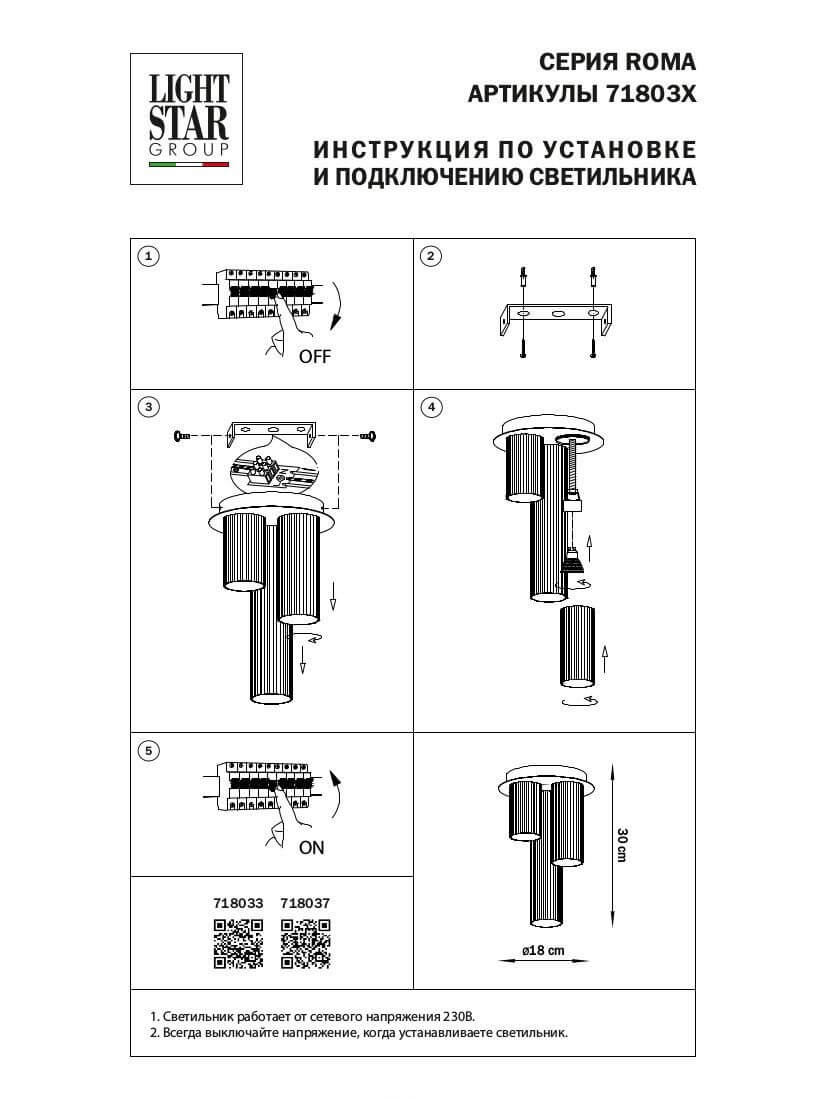 LIGHT STAR GROUP

СЕРИЯ ROMA
АРТИКУЛЫ 71803X

ИНСТРУКЦИЯ ПО УСТАНОВКЕ
И ПОДКЛЮЧЕНИЮ СВЕТИЛЬНИКА

1

OFF

2

3

4

5

ON

718033 718037

30 cm

ø18 cm

1. Светильник работает от сетевого напряжения 230В.
2. Всегда выключайте напряжение, когда устанавливаете светильник.