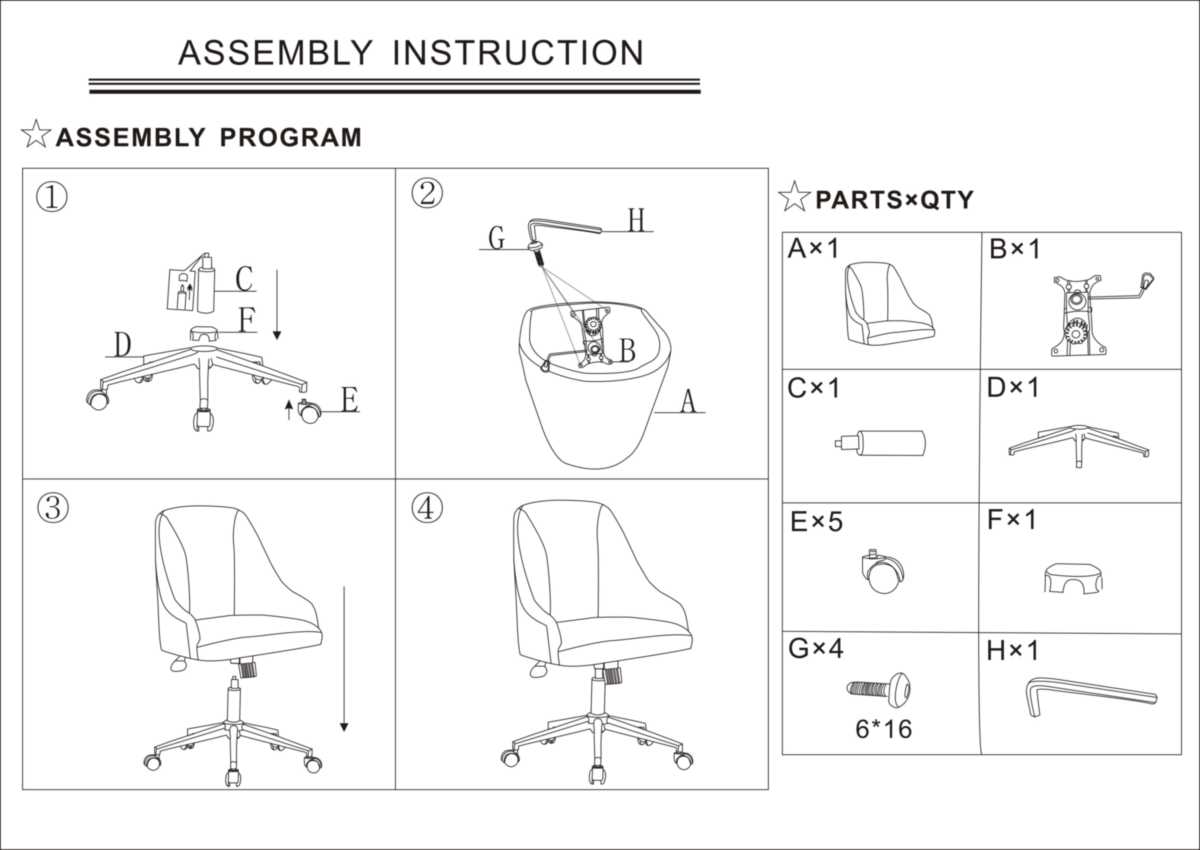 ASSEMBLY INSTRUCTION

☆ASSEMBLY PROGRAM

①
C
F
D
E

②
G
H
B
A

③

④

☆PARTS×QTY

| A×1 | B×1 |
|---|---|
| C×1 | D×1 |
| E×5 | F×1 |
| G×4 6*16 | H×1 |