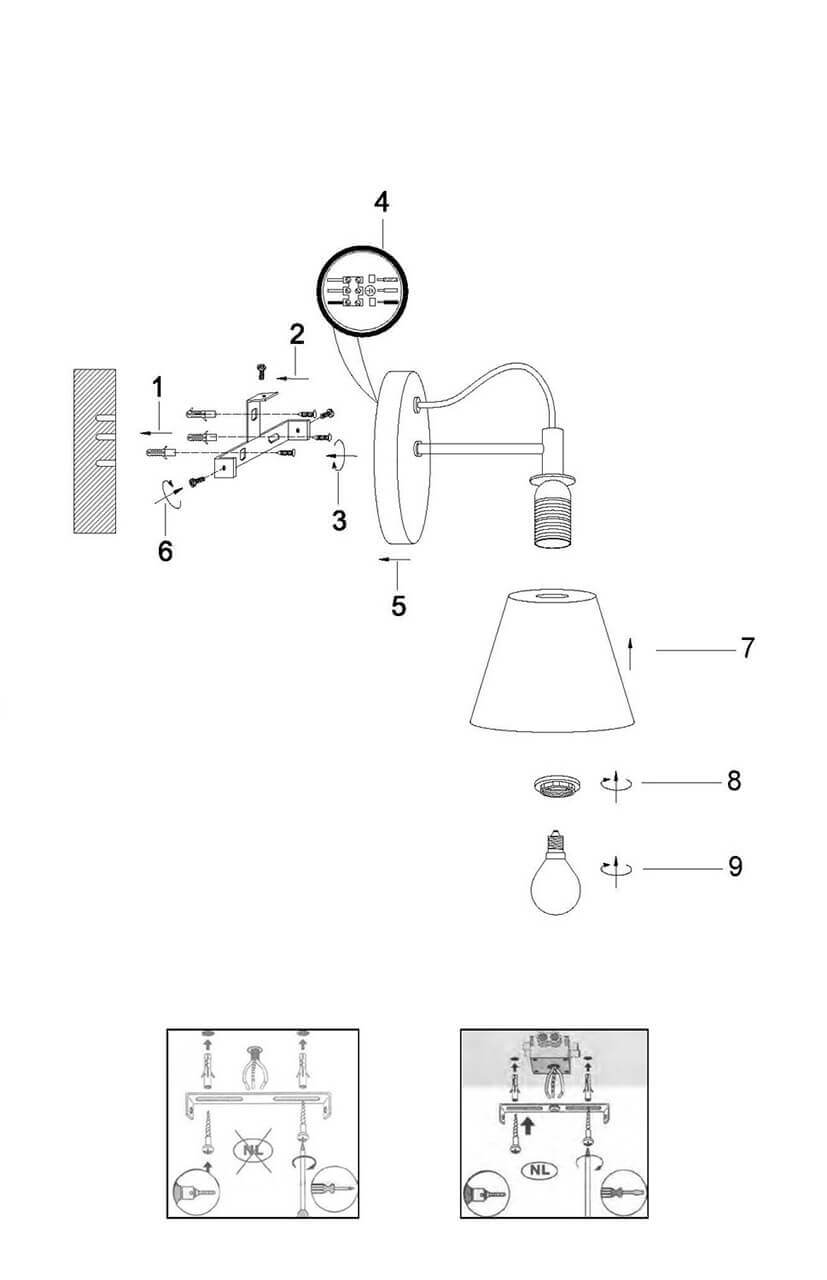 4

2

1

3

6

5

7

8

9

NL

NL