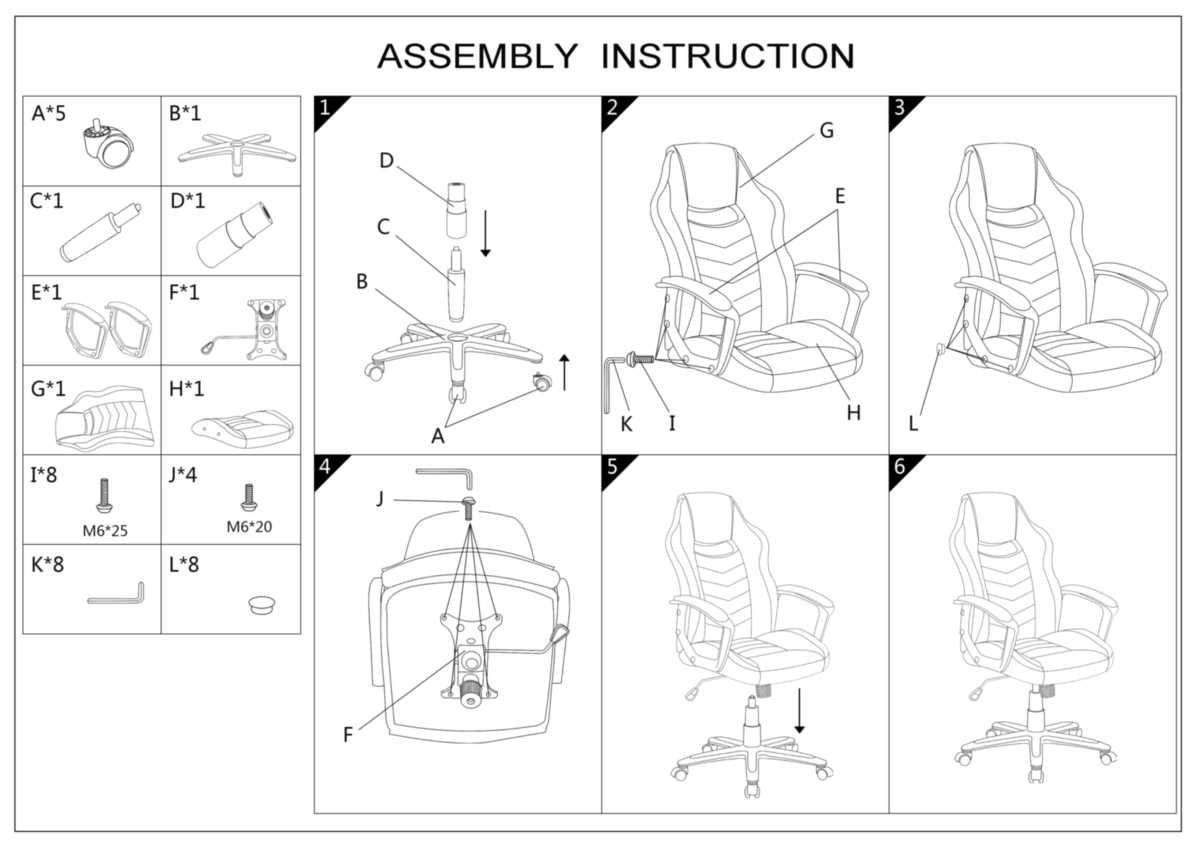 ASSEMBLY INSTRUCTION

| A*5 | B*1 |
|---|---|
| C*1 | D*1 |
| E*1 | F*1 |
| G*1 | H*1 |
| I*8 M6*25 | J*4 M6*20 |
| K*8 | L*8 |

1
D
C
B
A

2
G
E
K
I
H

3
L

4
J
F

5

6