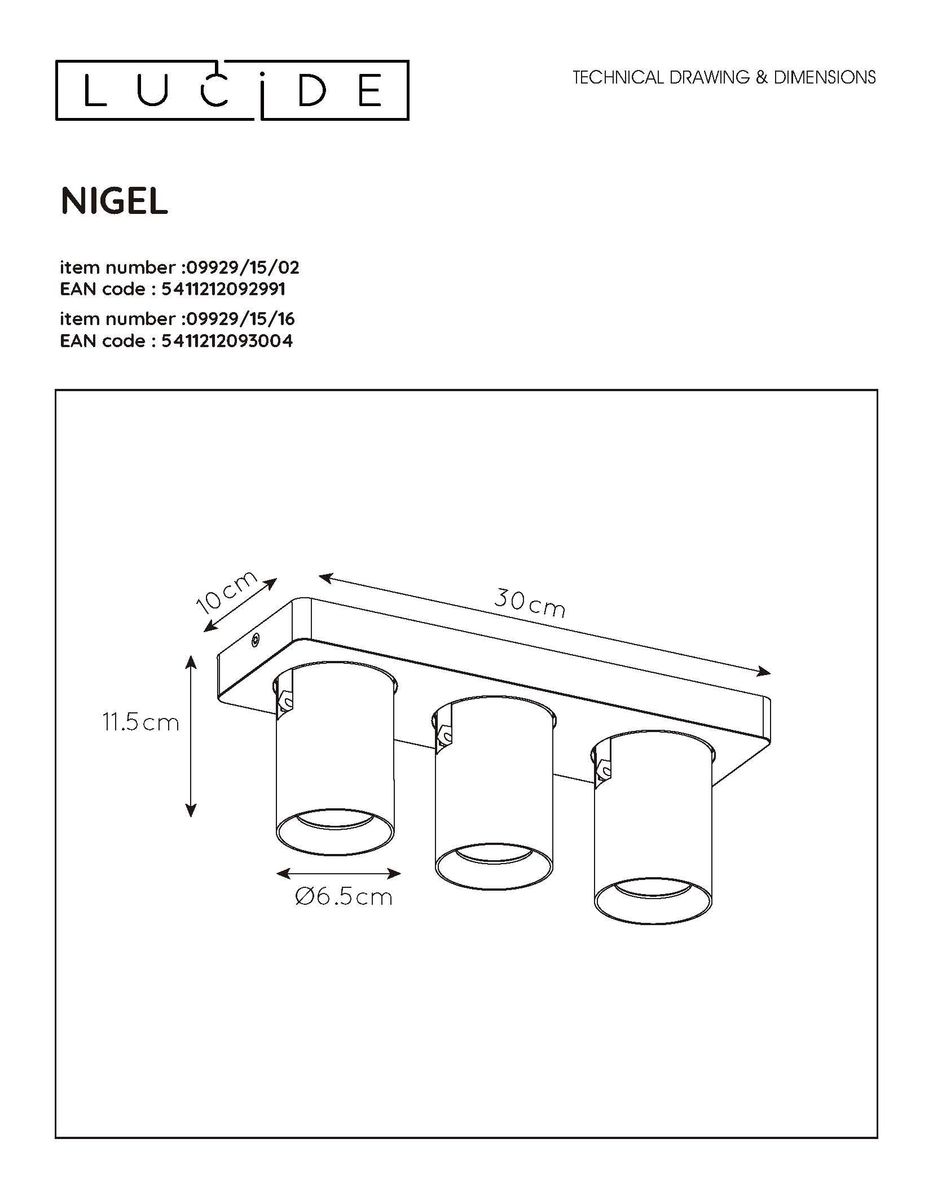 LUCIDE

TECHNICAL DRAWING & DIMENSIONS

NIGEL

item number :09929/15/02
EAN code : 5411212092991

item number :09929/15/16
EAN code : 5411212093004

10cm

30cm

11.5cm

Ø6.5cm