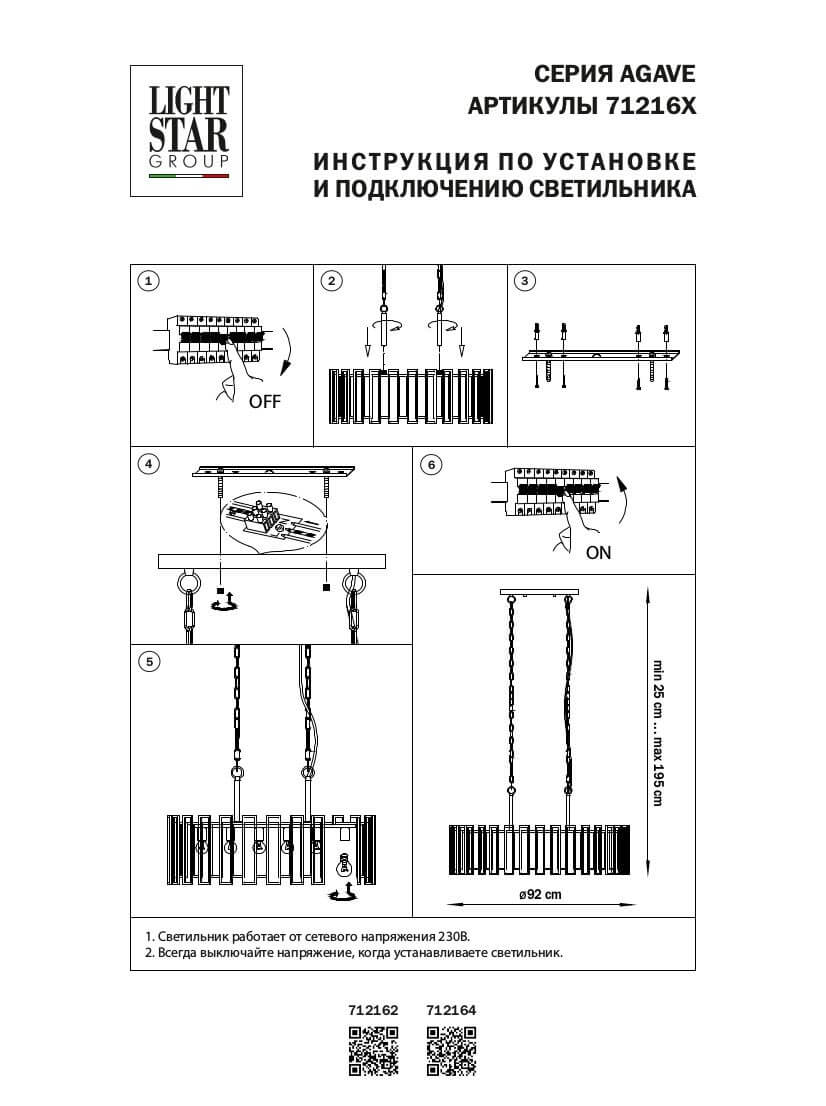 LIGHT STAR GROUP

СЕРИЯ AGAVE
АРТИКУЛЫ 71216X

ИНСТРУКЦИЯ ПО УСТАНОВКЕ
И ПОДКЛЮЧЕНИЮ СВЕТИЛЬНИКА

1
OFF

2

3

4

6
ON

5

min 25 cm ... max 195 cm

ø92 cm

1. Светильник работает от сетевого напряжения 230В.
2. Всегда выключайте напряжение, когда устанавливаете светильник.

712162 712164