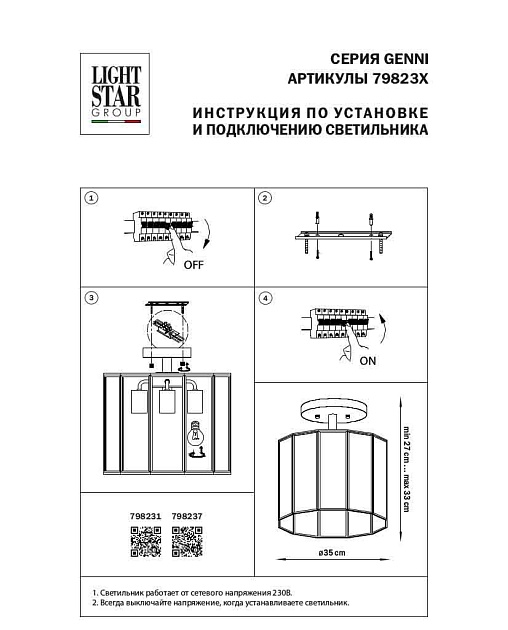 LIGHT STAR GROUP

СЕРИЯ GENNI
АРТИКУЛЫ 79823X

ИНСТРУКЦИЯ ПО УСТАНОВКЕ
И ПОДКЛЮЧЕНИЮ СВЕТИЛЬНИКА

1

OFF

2

3

4

ON

min 27 cm ... max 33 cm

ø35 cm

798231 798237

1. Светильник работает от сетевого напряжения 230В.
2. Всегда выключайте напряжение, когда устанавливаете светильник.