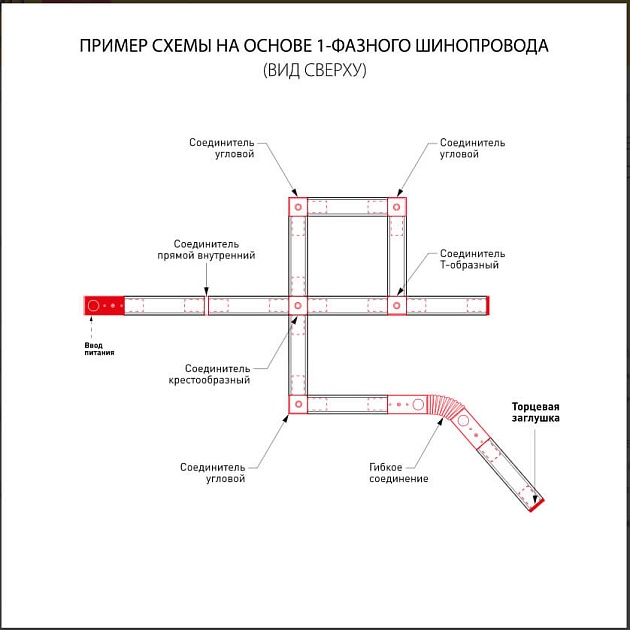 ПРИМЕР СХЕМЫ НА ОСНОВЕ 1-ФАЗНОГО ШИНОПРОВОДА
(ВИД СВЕРХУ)

Соединитель угловой

Соединитель угловой

Соединитель прямой внутренний

Соединитель Т-образный

Ввод питания

Соединитель крестообразный

Торцевая заглушка

Соединитель угловой

Гибкое соединение