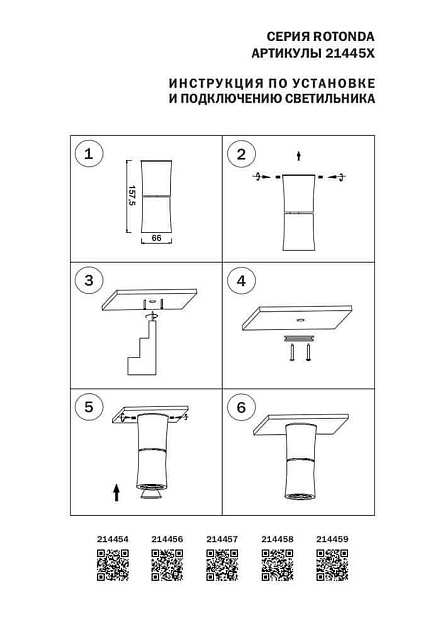 СЕРИЯ ROTONDA
АРТИКУЛЫ 21445X

ИНСТРУКЦИЯ ПО УСТАНОВКЕ
И ПОДКЛЮЧЕНИЮ СВЕТИЛЬНИКА

1

157,5

66

2

3

4

5

6

214454 214456 214457 214458 214459