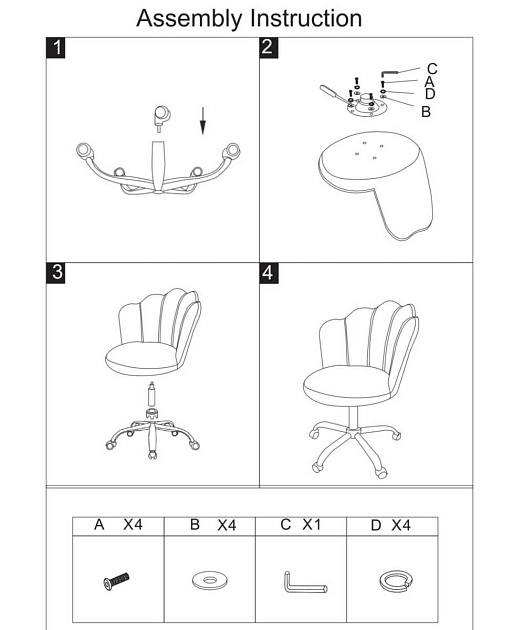 Assembly Instruction

1

2

C
A
D
B

3

4

| A X4 | B X4 | C X1 | D X4 |
|---|---|---|---|
| | | | |