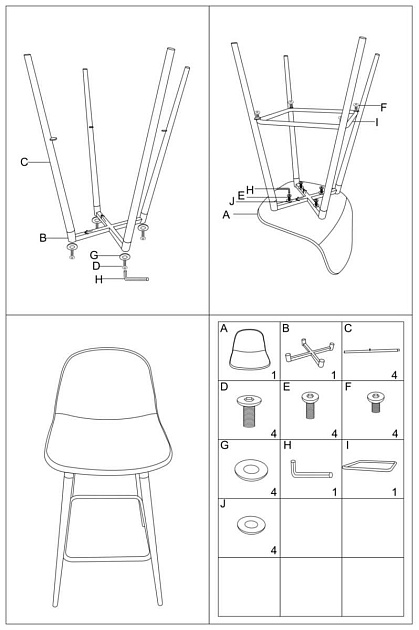 C
B
G
D
H

F
I
H
E
J
A

| A 1 | B 1 | C 4 |
|---|---|---|
| D 4 | E 4 | F 4 |
| G 4 | H 1 | I 1 |
| J 4 | | |
| | | |